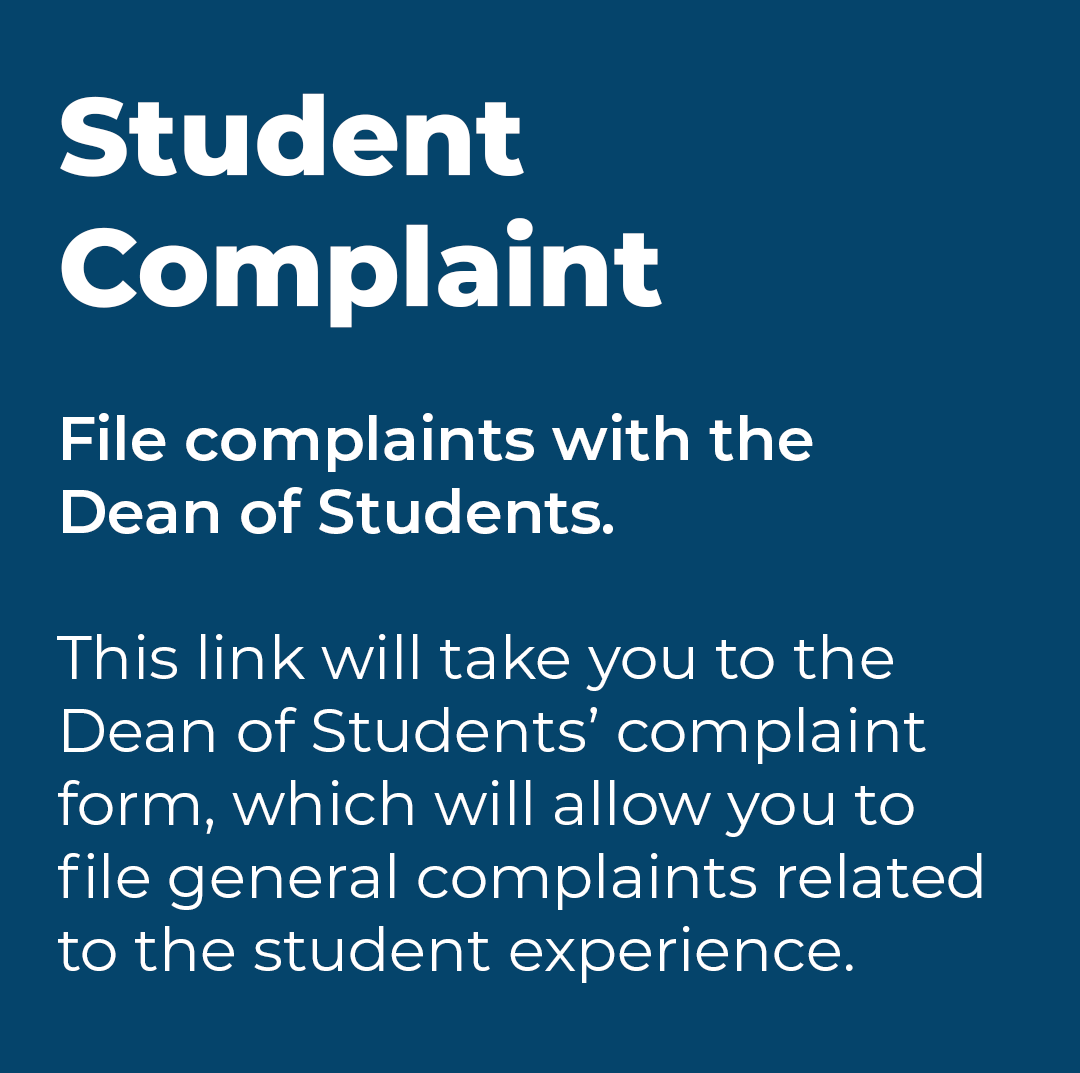 Student Complaint

File complaints with the Dean of Students.

This link will take you to the Dean of Students' complaint form, which will allow you to file general complaints related to the student experience.